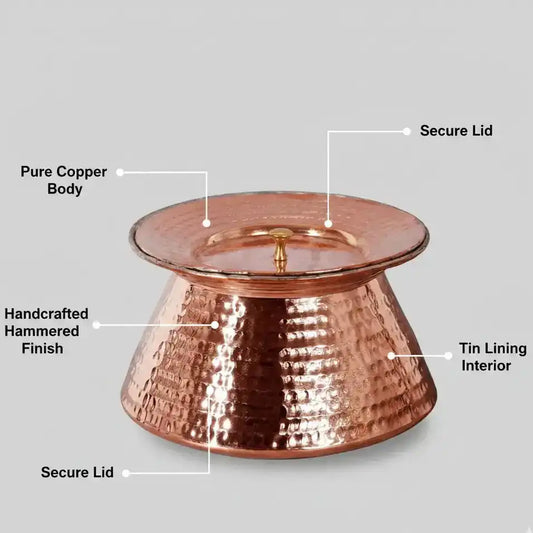 Secure Lid

Pure Copper Body

Handcrafted Hammered Finish

Tin Lining Interior

Secure Lid